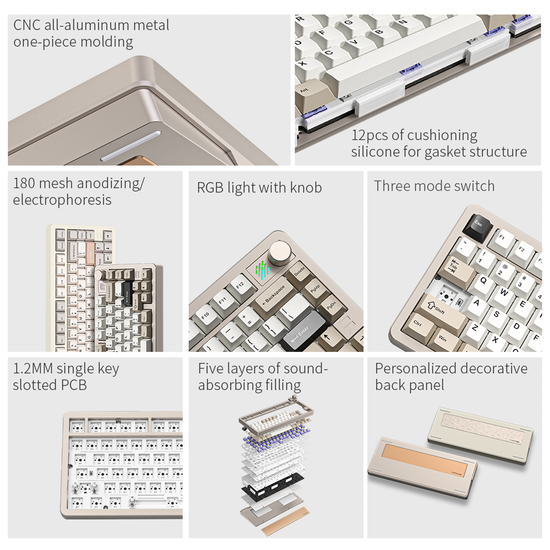 CNC all-aluminum metal one-piece molding

12pcs of cushioning silicone for gasket structure

180 mesh anodizing/ electrophoresis

RGB light with knob

Three mode switch

1.2MM single key slotted PCB

Five layers of sound-absorbing filling

Personalized decorative back panel